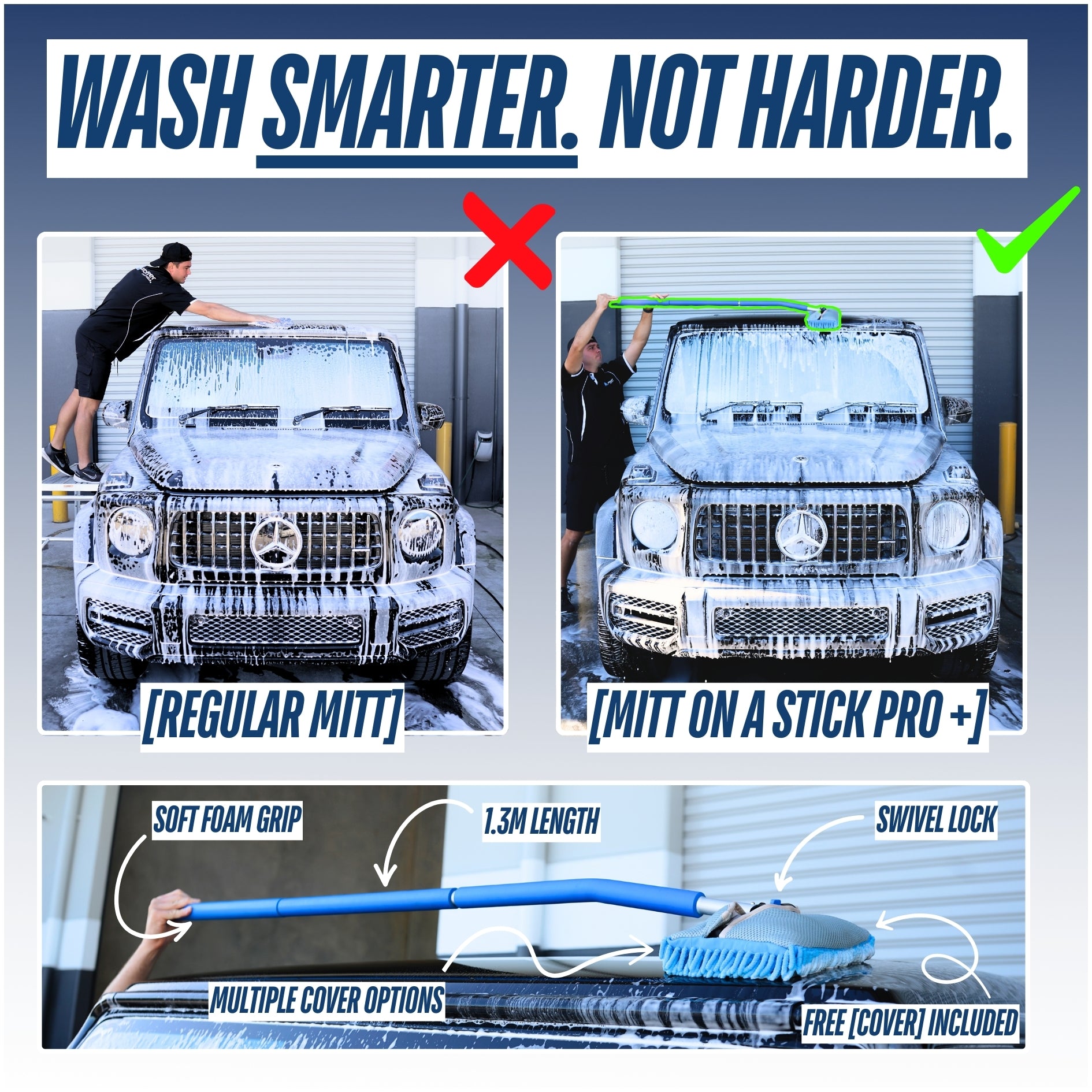 WASH SMARTER. NOT HARDER.

[REGULAR MITT]

[MITT ON A STICK PRO +]

SOFT FOAM GRIP

1.3M LENGTH

SWIVEL LOCK

MULTIPLE COVER OPTIONS

FREE [COVER] INCLUDED